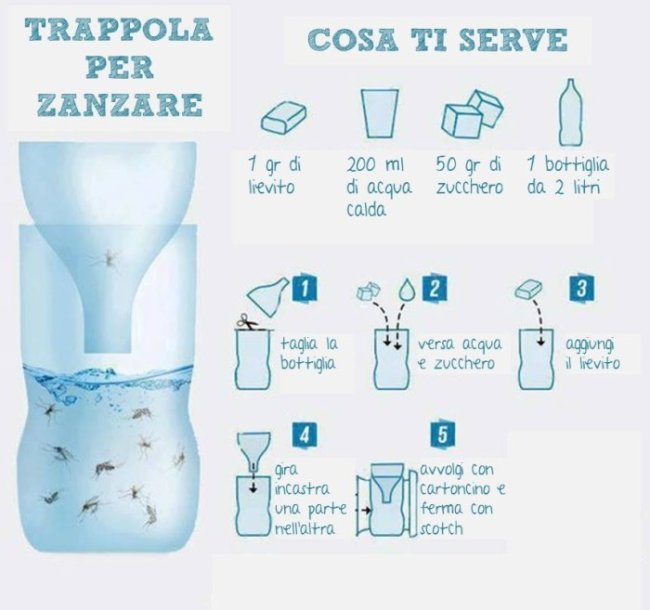 TRAPPOLA PER ZANZARE

COSA TI SERVE

1 gr di lievito

200 ml di acqua calda

50 gr di zucchero

1 bottiglia da 2 litri

1
taglia la bottiglia

2
versa acqua e zucchero

3
aggiungi il lievito

4
gira incastra una parte nell'altra

5
avvolgi con cartoncino e ferma con scotch